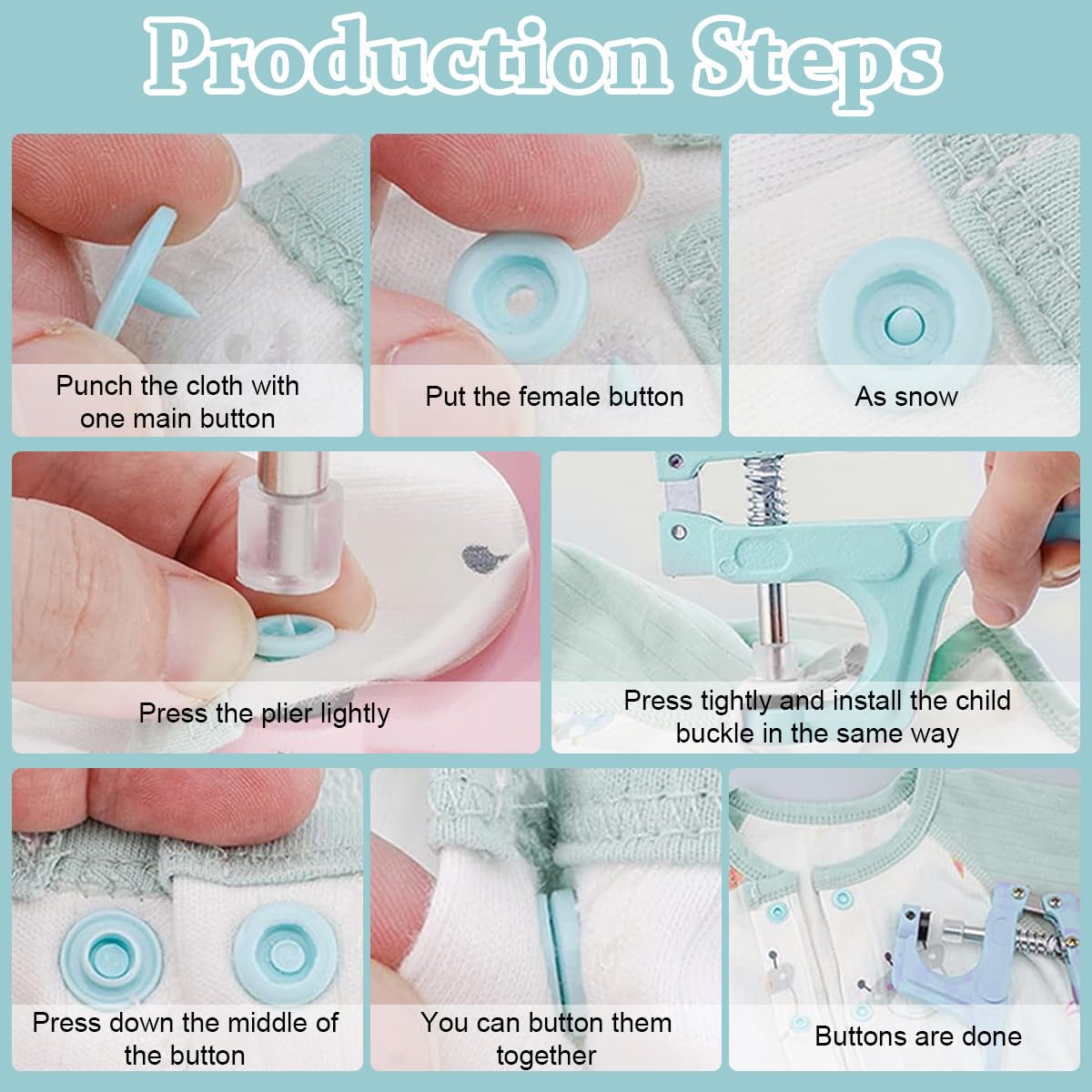 Production Steps

Punch the cloth with one main button

Put the female button

As snow

Press the plier lightly

Press tightly and install the child buckle in the same way

Press down the middle of the button

You can button them together

Buttons are done